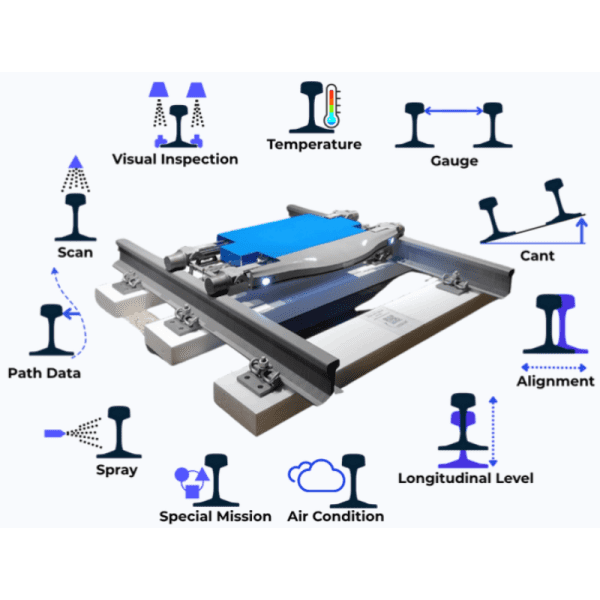 Visual Inspection

Temperature

Gauge

Scan

Cant

Path Data

Alignment

Spray

Longitudinal Level

Special Mission

Air Condition